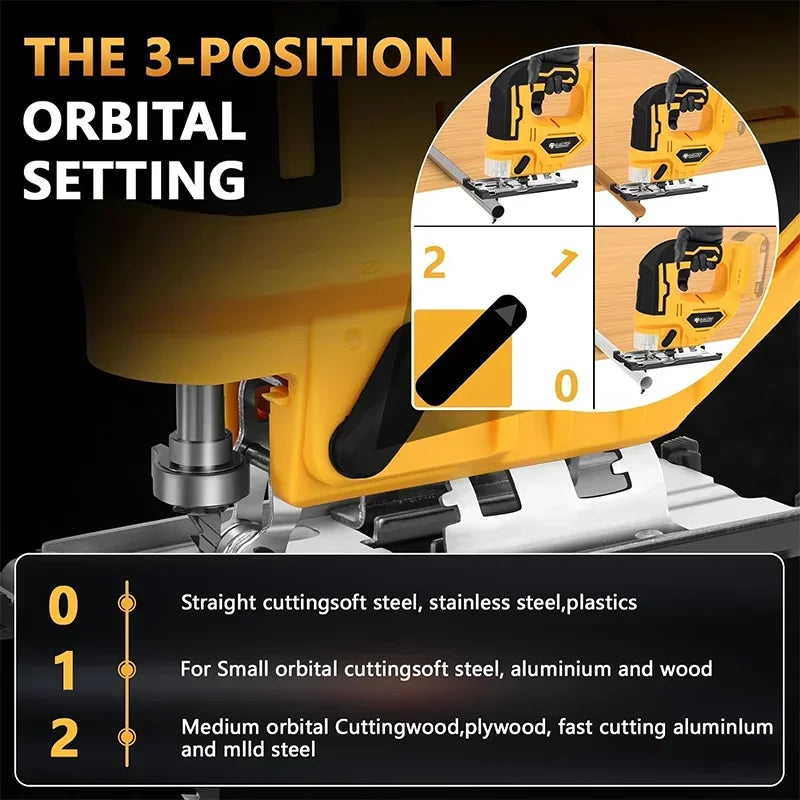 THE 3-POSITION ORBITAL SETTING

2 1

0

0 Straight cuttingsoft steel, stainless steel,plastics

1 For Small orbital cuttingsoft steel, aluminium and wood

2 Medium orbital Cuttingwood,plywood, fast cutting aluminlum and mlld steel